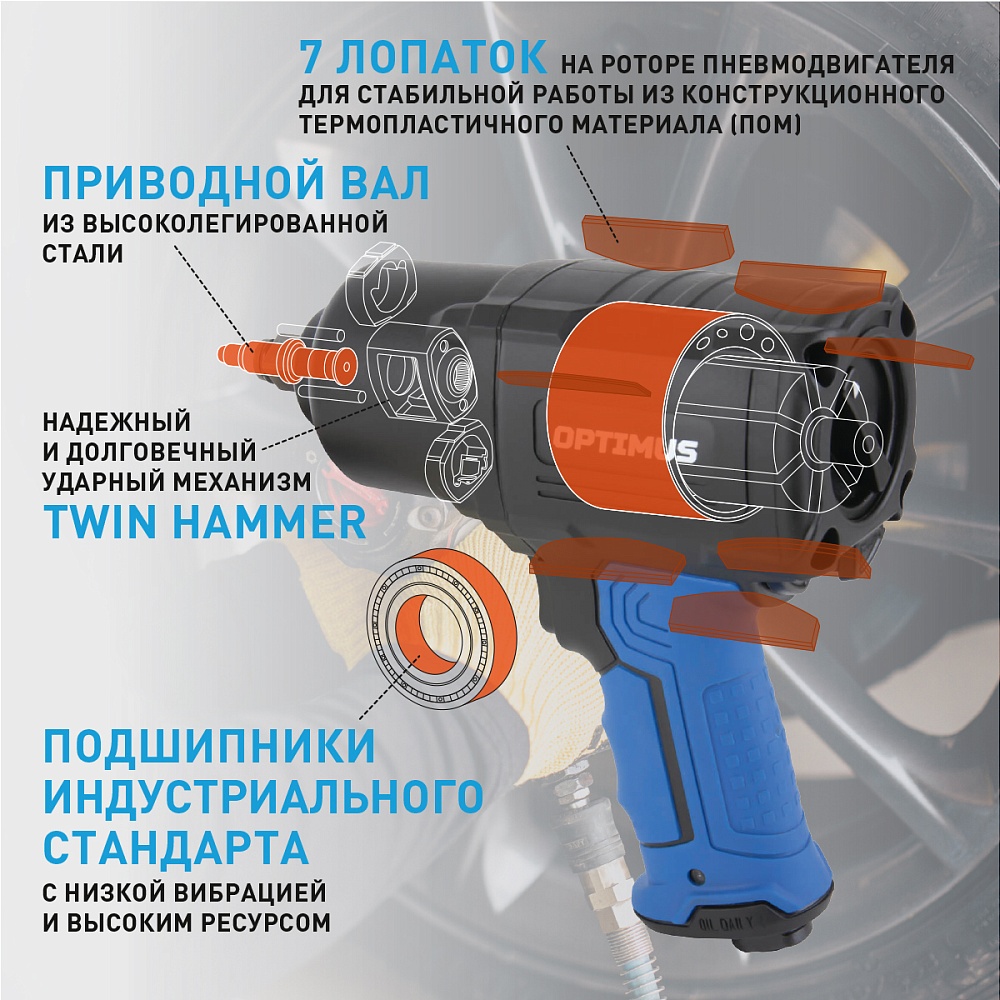 7 ЛОПАТОК НА РОТОРЕ ПНЕВМОДВИГАТЕЛЯ ДЛЯ СТАБИЛЬНОЙ РАБОТЫ ИЗ КОНСТРУКЦИОННОГО ТЕРМОПЛАСТИЧНОГО МАТЕРИАЛА (ПОМ)

ПРИВОДНОЙ ВАЛ
ИЗ ВЫСОКОЛЕГИРОВАННОЙ СТАЛИ

НАДЕЖНЫЙ И ДОЛГОВЕЧНЫЙ УДАРНЫЙ МЕХАНИЗМ
TWIN HAMMER

OPTIMUS

ПОДШИПНИКИ ИНДУСТРИАЛЬНОГО СТАНДАРТА
С НИЗКОЙ ВИБРАЦИЕЙ И ВЫСОКИМ РЕСУРСОМ

OIL DAILY